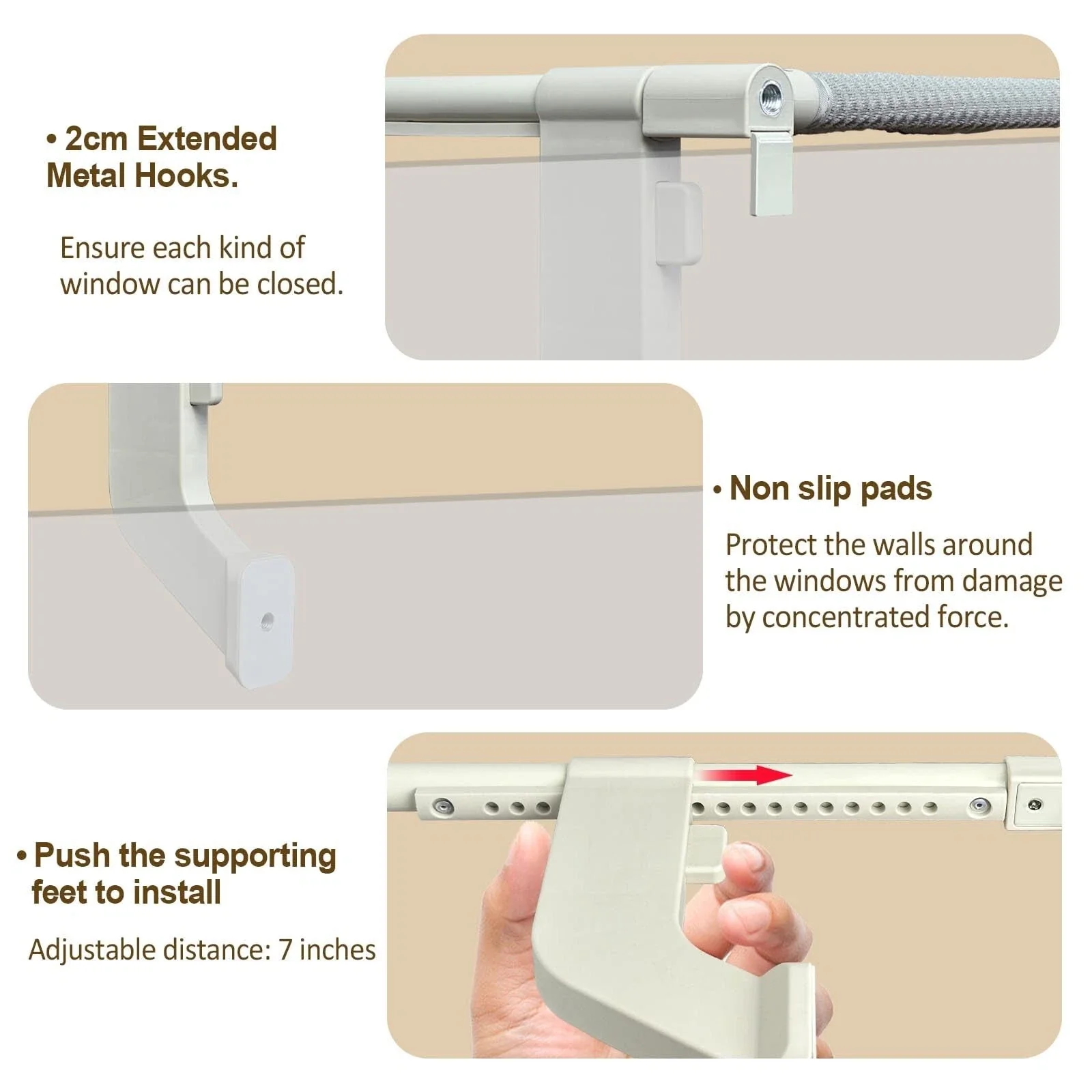 • 2cm Extended Metal Hooks.

Ensure each kind of window can be closed.

• Non slip pads

Protect the walls around the windows from damage by concentrated force.

• Push the supporting feet to install

Adjustable distance: 7 inches